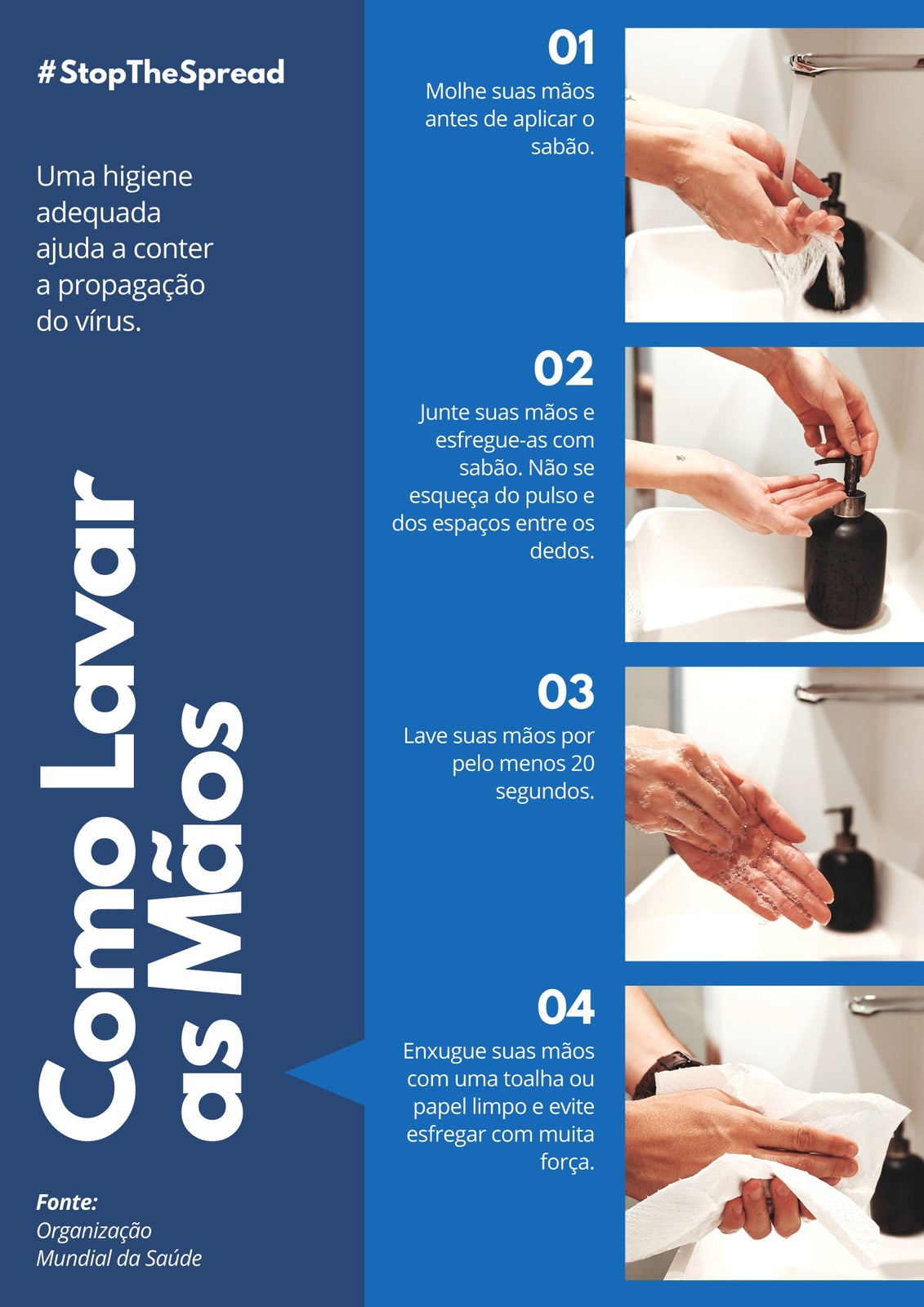 #StopTheSpread

Uma higiene adequada ajuda a conter a propagação do vírus.

Como Lavar as Mãos

Fonte:
Organização Mundial da Saúde

01
Molhe suas mãos antes de aplicar o sabão.

02
Junte suas mãos e esfregue-as com sabão. Não se esqueça do pulso e dos espaços entre os dedos.

03
Lave suas mãos por pelo menos 20 segundos.

04
Enxugue suas mãos com uma toalha ou papel limpo e evite esfregar com muita força.